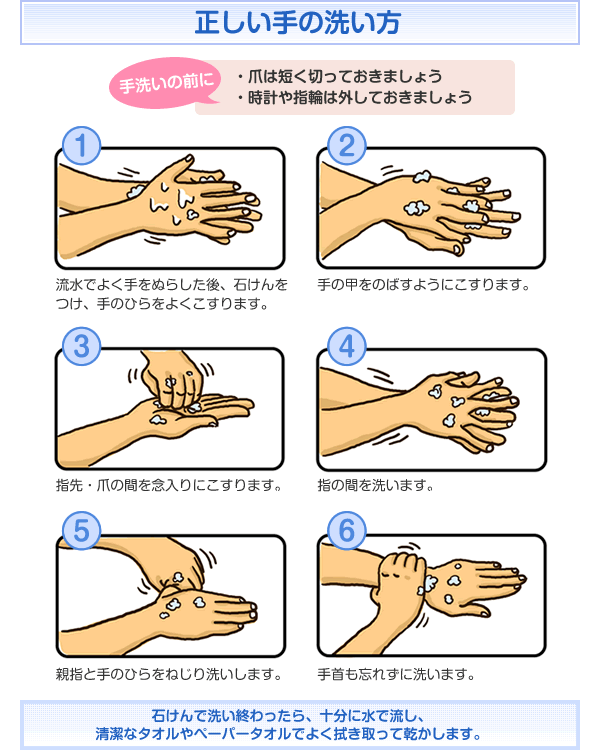 正しい手の洗い方

手洗いの前に
・爪は短く切っておきましょう
・時計や指輪は外しておきましょう

1
流水でよく手をぬらした後、石けんをつけ、手のひらをよくこすります。

2
手の甲をのばすようにこすります。

3
指先・爪の間を念入りにこすります。

4
指の間を洗います。

5
親指と手のひらをねじり洗いします。

6
手首も忘れずに洗います。

石けんで洗い終わったら、十分に水で流し、清潔なタオルやペーパータオルでよく拭き取って乾かします。