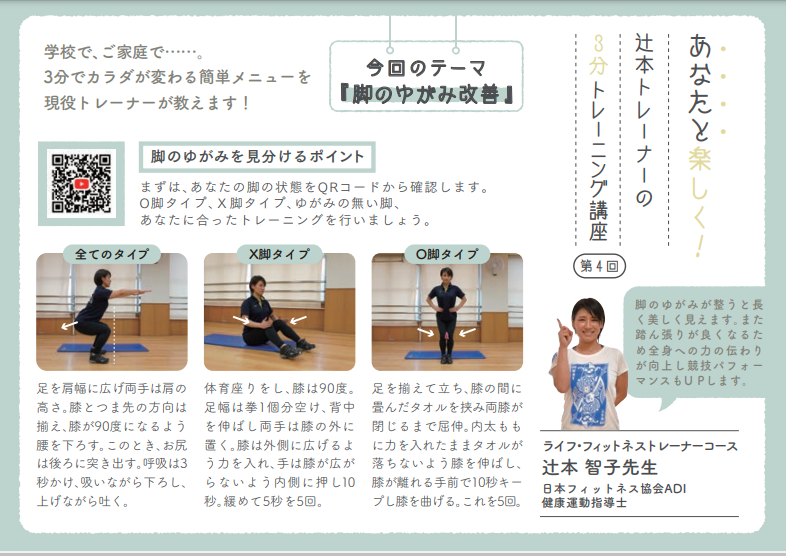 学校で、ご家庭で……。
3分でカラダが変わる簡単メニューを
現役トレーナーが教えます！

今回のテーマ
『脚のゆがみ改善』

あなたと楽しく！

辻本トレーナーの
3分トレーニング講座

第4回

脚のゆがみを見分けるポイント

まずは、あなたの脚の状態をQRコードから確認します。
O脚タイプ、X脚タイプ、ゆがみの無い脚、
あなたに合ったトレーニングを行いましょう。

全てのタイプ

足を肩幅に広げ両手は肩の高さ。膝とつま先の方向は揃え、膝が90度になるよう腰を下ろす。このとき、お尻は後ろに突き出す。呼吸は3秒かけ、吸いながら下ろし、上げながら吐く。

X脚タイプ

体育座りをし、膝は90度。足幅は拳1個分空け、背中を伸ばし両手は膝の外に置く。膝は外側に広げるよう力を入れ、手は膝が広がらないよう内側に押し10秒。緩めて5秒を5回。

O脚タイプ

足を揃えて立ち、膝の間に畳んだタオルを挟み両膝が閉じるまで屈伸。内太ももに力を入れたままタオルが落ちないよう膝を伸ばし、膝が離れる手前で10秒キープし膝を曲げる。これを5回。

脚のゆがみが整うと長く美しく見えます。また踏ん張りが良くなるため全身への力の伝わりが向上し競技パフォーマンスもUPします。

ライフ・フィットネストレーナーコース
辻本 智子先生
日本フィットネス協会ADI
健康運動指導士