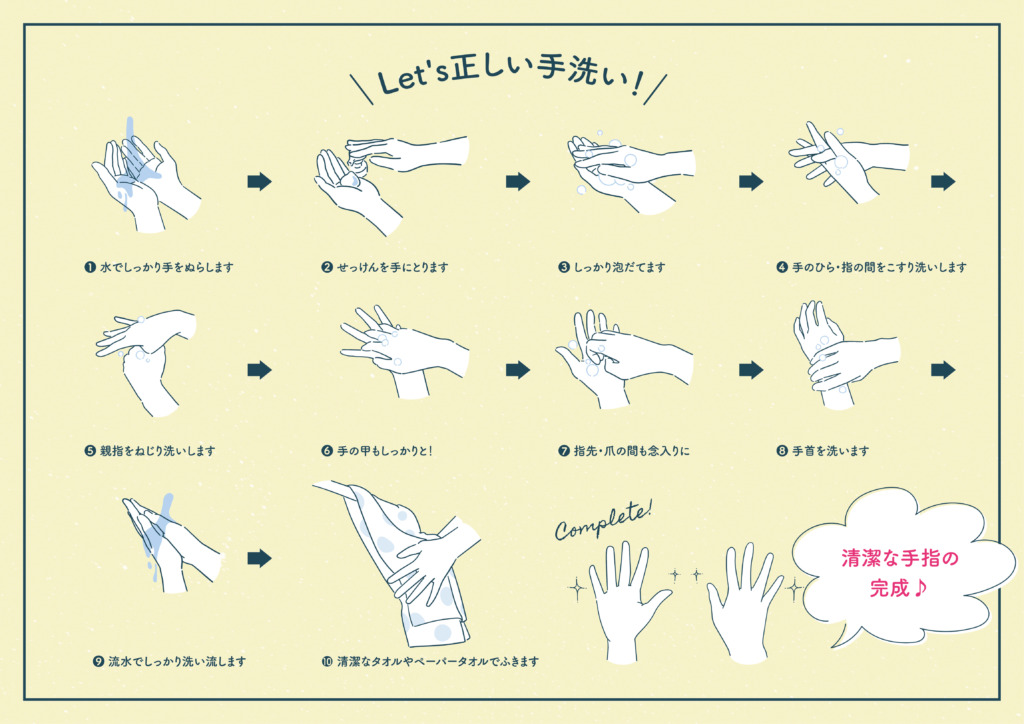 Let's正しい手洗い!

❶ 水でしっかり手をぬらします

❷ せっけんを手にとります

❸ しっかり泡だてます

❹ 手のひら・指の間をこすり洗いします

❺ 親指をねじり洗いします

❻ 手の甲もしっかりと!

❼ 指先・爪の間も念入りに

❽ 手首を洗います

❾ 流水でしっかり洗い流します

❿ 清潔なタオルやペーパータオルでふきます

Complete!

清潔な手指の完成♪