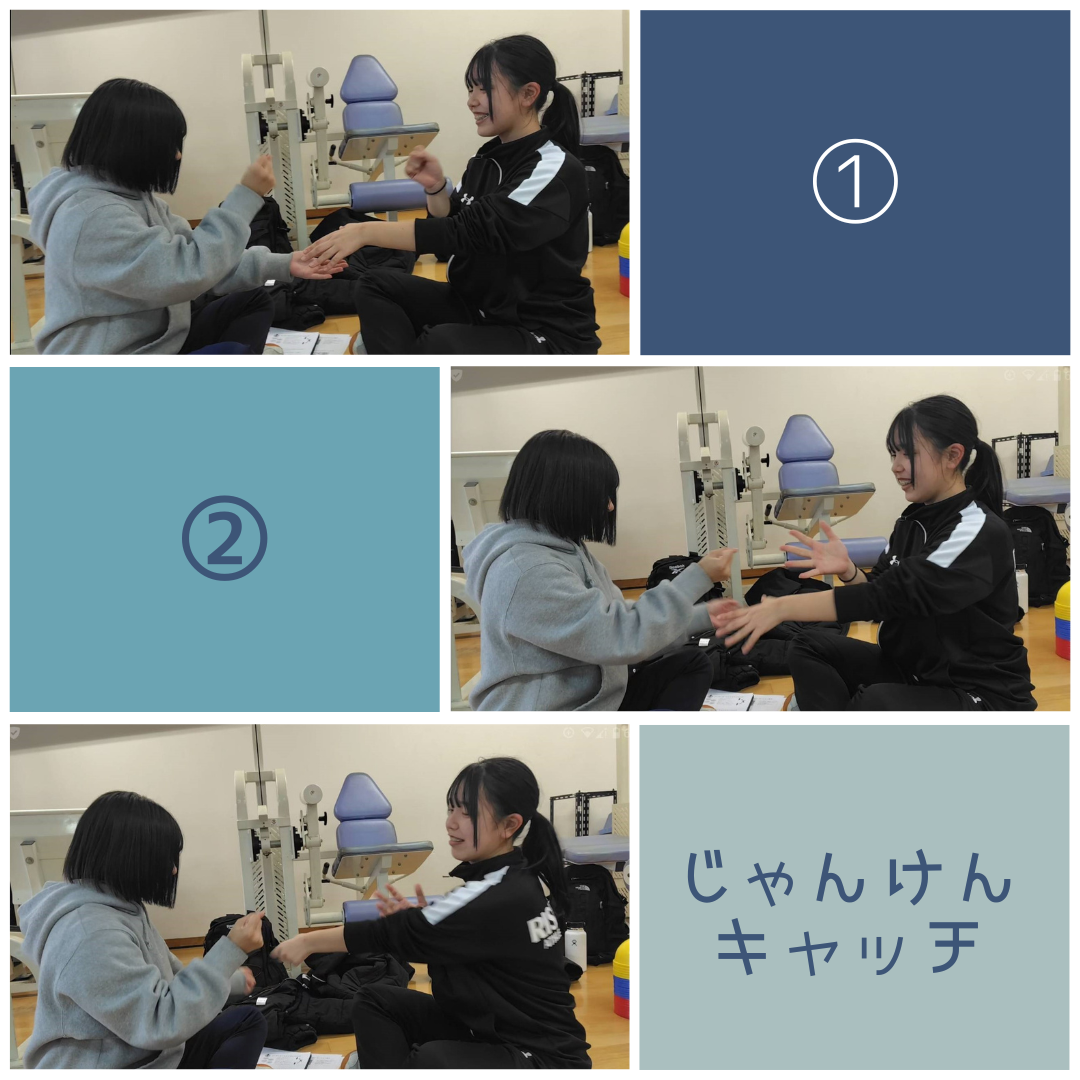 ①

②

じゃんけん
キャッチ